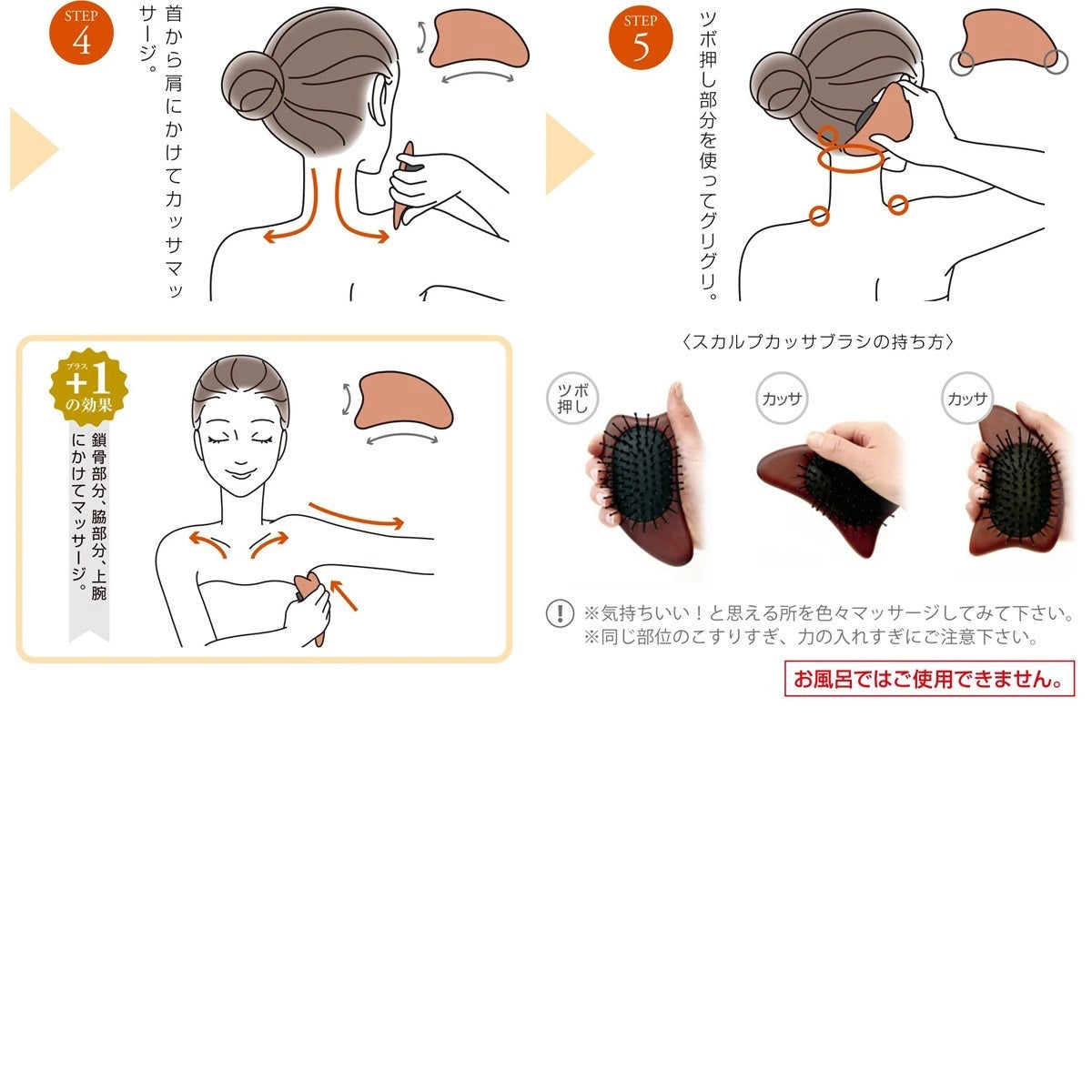 STEP 4

首から肩にかけてカッサマッサージ。

STEP 5

ツボ押し部分を使ってグリグリ。

プラス +1 の効果

鎖骨部分、脇部分、上腕にかけてマッサージ。

〈スカルプカッサブラシの持ち方〉

ツボ押し

カッサ

カッサ

※気持ちいい！と思える所を色々マッサージしてみて下さい。
※同じ部位のこすりすぎ、力の入れすぎにご注意下さい。

お風呂ではご使用できません。