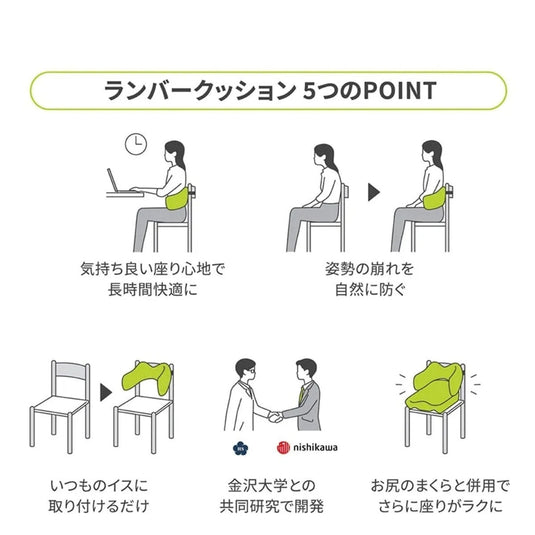 ランバークッション 5つのPOINT

気持ち良い座り心地で
長時間快適に

姿勢の崩れを
自然に防ぐ

いつものイスに
取り付けるだけ

nishikawa

金沢大学との
共同研究で開発

お尻のまくらと併用で
さらに座りがラクに