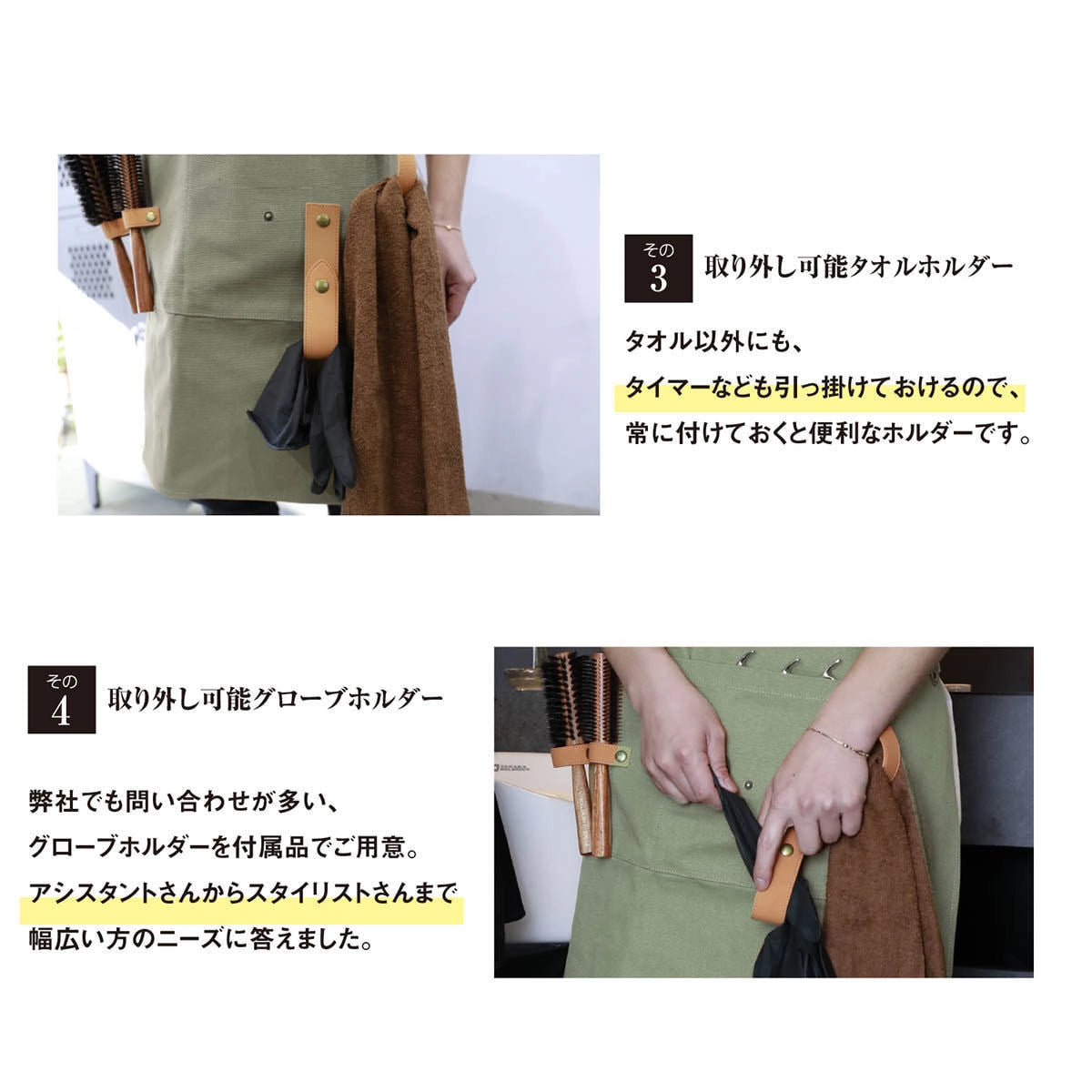 その
3
取り外し可能タオルホルダー

タオル以外にも、
タイマーなども引っ掛けておけるので、
常に付けておくと便利なホルダーです。

その
4
取り外し可能グローブホルダー

弊社でも問い合わせが多い、
グローブホルダーを付属品でご用意。
アシスタントさんからスタイリストさんまで
幅広い方のニーズに答えました。