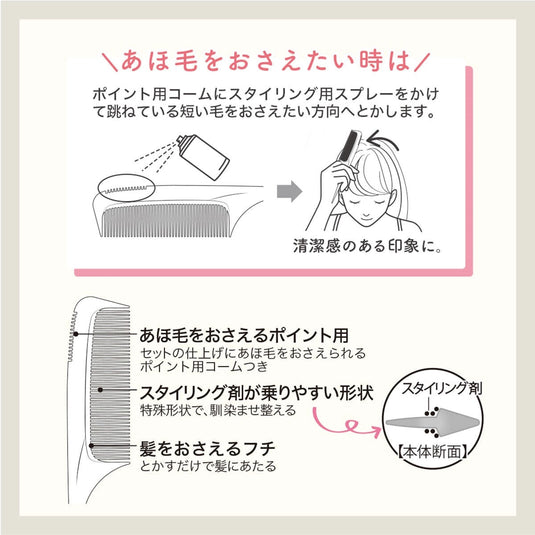 ＼あほ毛をおさえたい時は／

ポイント用コームにスタイリング用スプレーをかけて跳ねている短い毛をおさえたい方向へとかします。

清潔感のある印象に。

あほ毛をおさえるポイント用
セットの仕上げにあほ毛をおさえられるポイント用コームつき

スタイリング剤が乗りやすい形状
特殊形状で、馴染ませ整える

髪をおさえるフチ
とかすだけで髪にあたる

スタイリング剤

【本体断面】