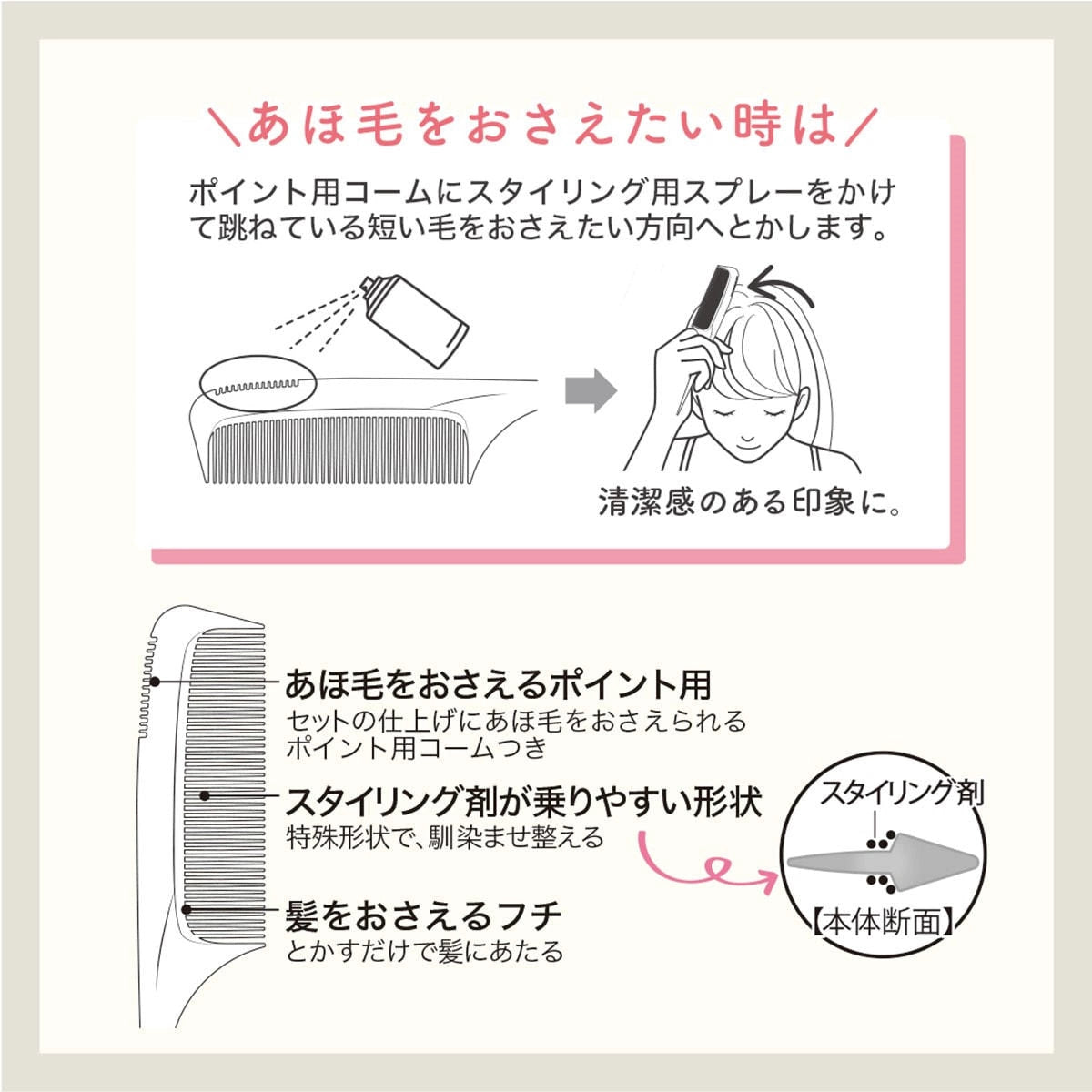 ＼あほ毛をおさえたい時は／

ポイント用コームにスタイリング用スプレーをかけて跳ねている短い毛をおさえたい方向へとかします。

清潔感のある印象に。

あほ毛をおさえるポイント用
セットの仕上げにあほ毛をおさえられるポイント用コームつき

スタイリング剤が乗りやすい形状
特殊形状で、馴染ませ整える

髪をおさえるフチ
とかすだけで髪にあたる

スタイリング剤

【本体断面】