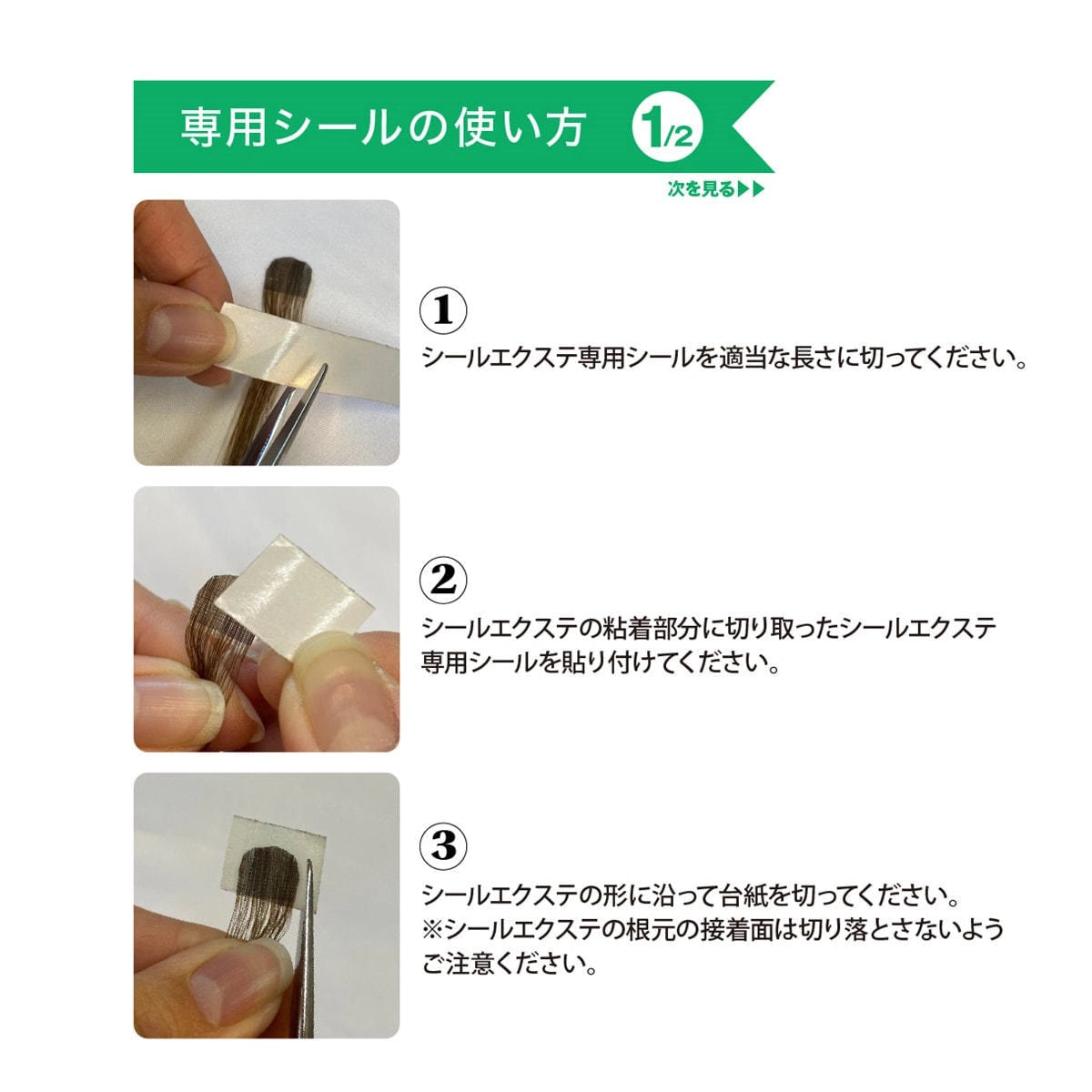 専用シールの使い方 1/2

次を見る▶▶

①
シールエクステ専用シールを適当な長さに切ってください。

②
シールエクステの粘着部分に切り取ったシールエクステ専用シールを貼り付けてください。

③
シールエクステの形に沿って台紙を切ってください。
※シールエクステの根元の接着面は切り落とさないようご注意ください。