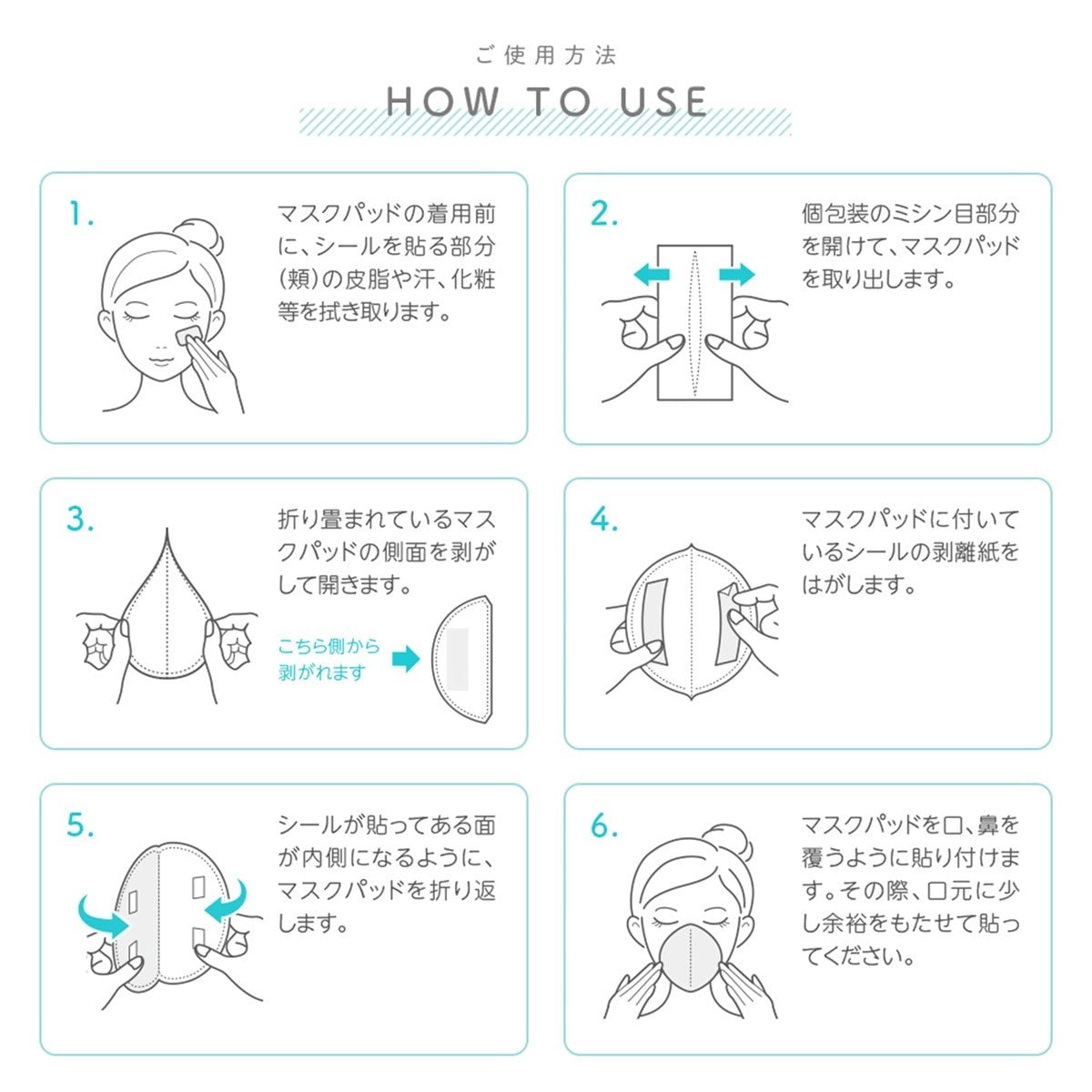 ご使用方法

HOW TO USE

1.

マスクパッドの着用前に、シールを貼る部分(頬)の皮脂や汗、化粧等を拭き取ります。

2.

個包装のミシン目部分を開けて、マスクパッドを取り出します。

3.

折り畳まれているマスクパッドの側面を剥がして開きます。

こちら側から剥がれます

4.

マスクパッドに付いているシールの剥離紙をはがします。

5.

シールが貼ってある面が内側になるように、マスクパッドを折り返します。

6.

マスクパッドを口、鼻を覆うように貼り付けます。その際、口元に少し余裕をもたせて貼ってください。