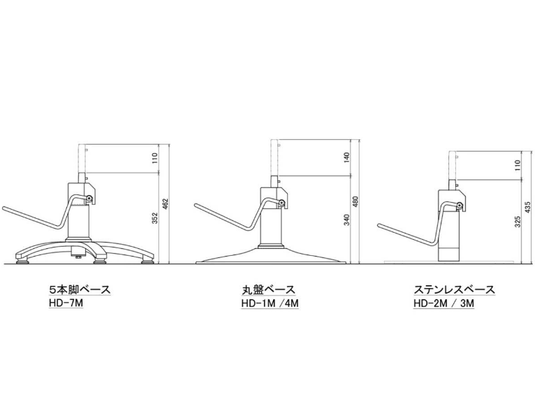 110
352
462
5本脚ベース
HD-7M

140
340
480
丸盤ベース
HD-1M /4M

110
325
435
ステンレスベース
HD-2M / 3M