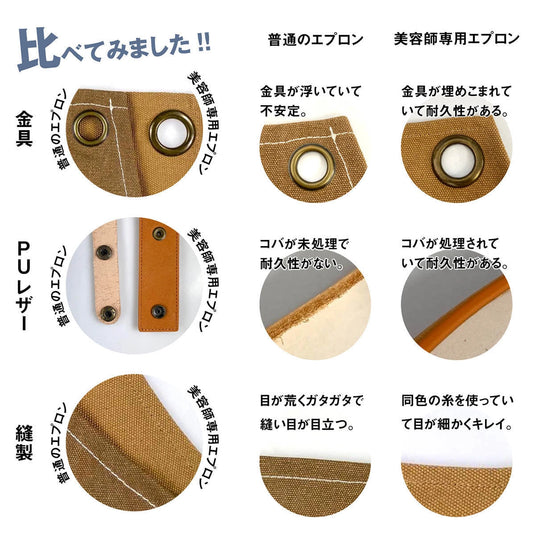 比べてみました!!

普通のエプロン

美容師専用エプロン

金具

普通のエプロン

美容師専用エプロン

金具が浮いていて不安定。

金具が埋めこまれていて耐久性がある。

PUレザー

普通のエプロン

美容師専用エプロン

コバが未処理で耐久性がない。

コバが処理されていて耐久性がある。

縫製

普通のエプロン

美容師専用エプロン

目が荒くガタガタで縫い目が目立つ。

同色の糸を使っていて目が細かくキレイ。