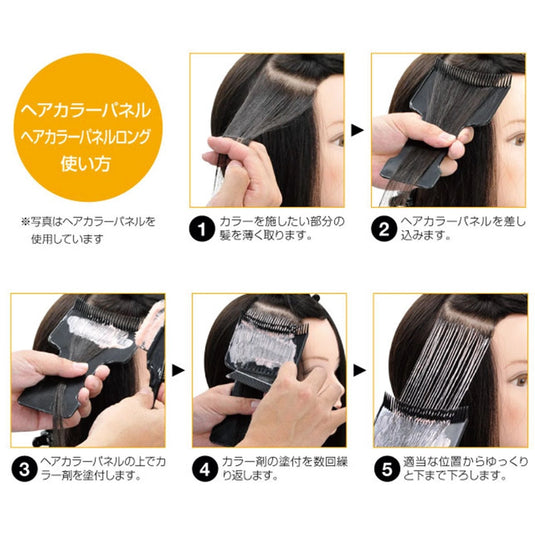 ヘアカラーパネル
ヘアカラーパネルロング
使い方

※写真はヘアカラーパネルを使用しています

1 カラーを施したい部分の髪を薄く取ります。

2 ヘアカラーパネルを差し込みます。

3 ヘアカラーパネルの上でカラー剤を塗付します。

4 カラー剤の塗付を数回繰り返します。

5 適当な位置からゆっくりと下まで下ろします。