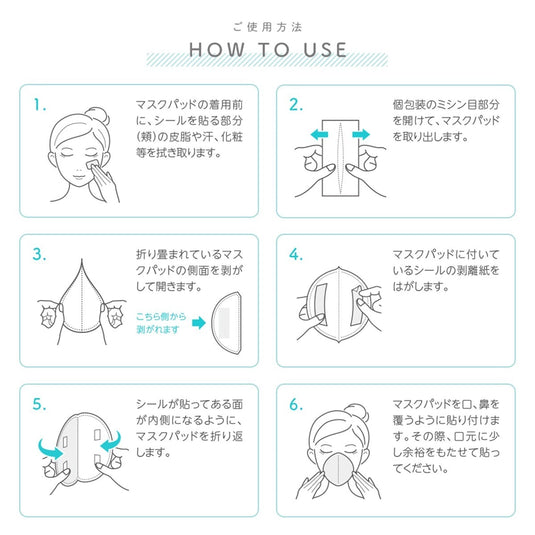 ご使用方法

HOW TO USE

1.

マスクパッドの着用前に、シールを貼る部分(頬)の皮脂や汗、化粧等を拭き取ります。

2.

個包装のミシン目部分を開けて、マスクパッドを取り出します。

3.

折り畳まれているマスクパッドの側面を剥がして開きます。

こちら側から剥がれます

4.

マスクパッドに付いているシールの剥離紙をはがします。

5.

シールが貼ってある面が内側になるように、マスクパッドを折り返します。

6.

マスクパッドを口、鼻を覆うように貼り付けます。その際、口元に少し余裕をもたせて貼ってください。